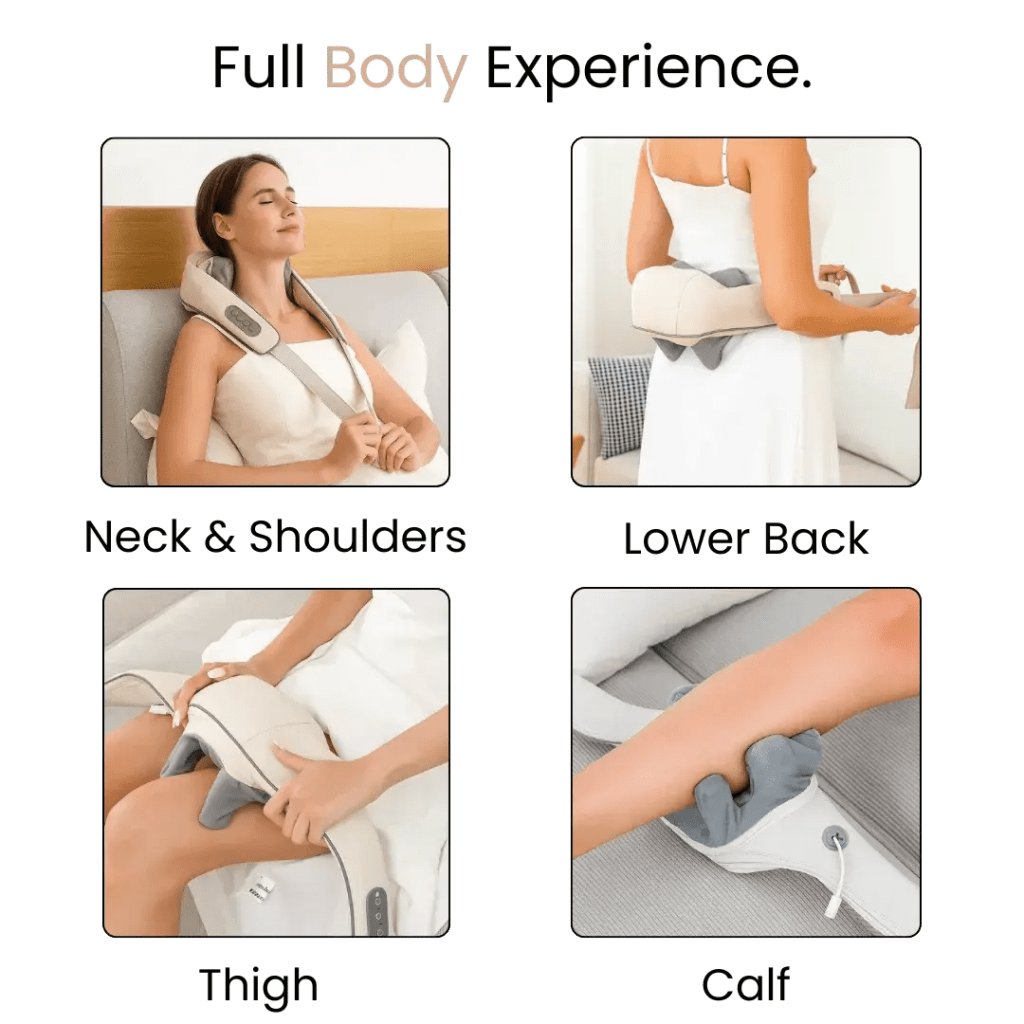 Full Body Experience.

Neck & Shoulders

Lower Back

Thigh

Calf