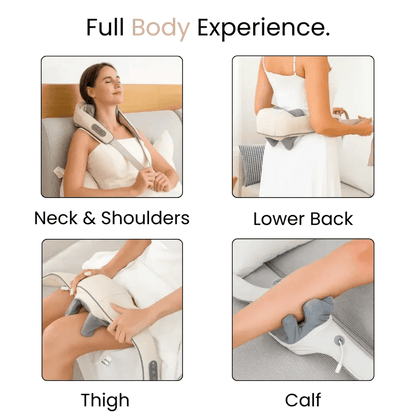 Full Body Experience.

Neck & Shoulders

Lower Back

Thigh

Calf